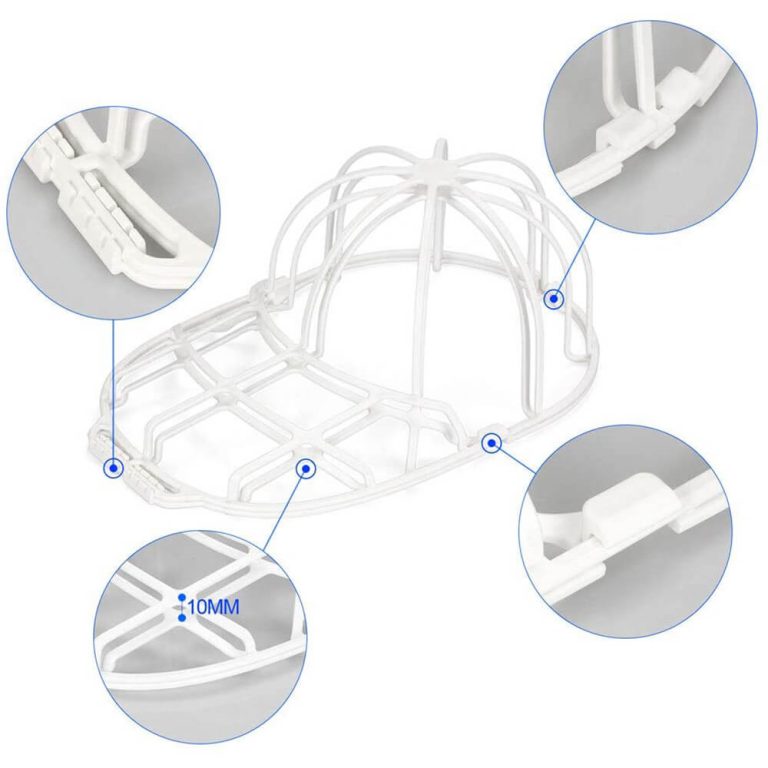 10MM